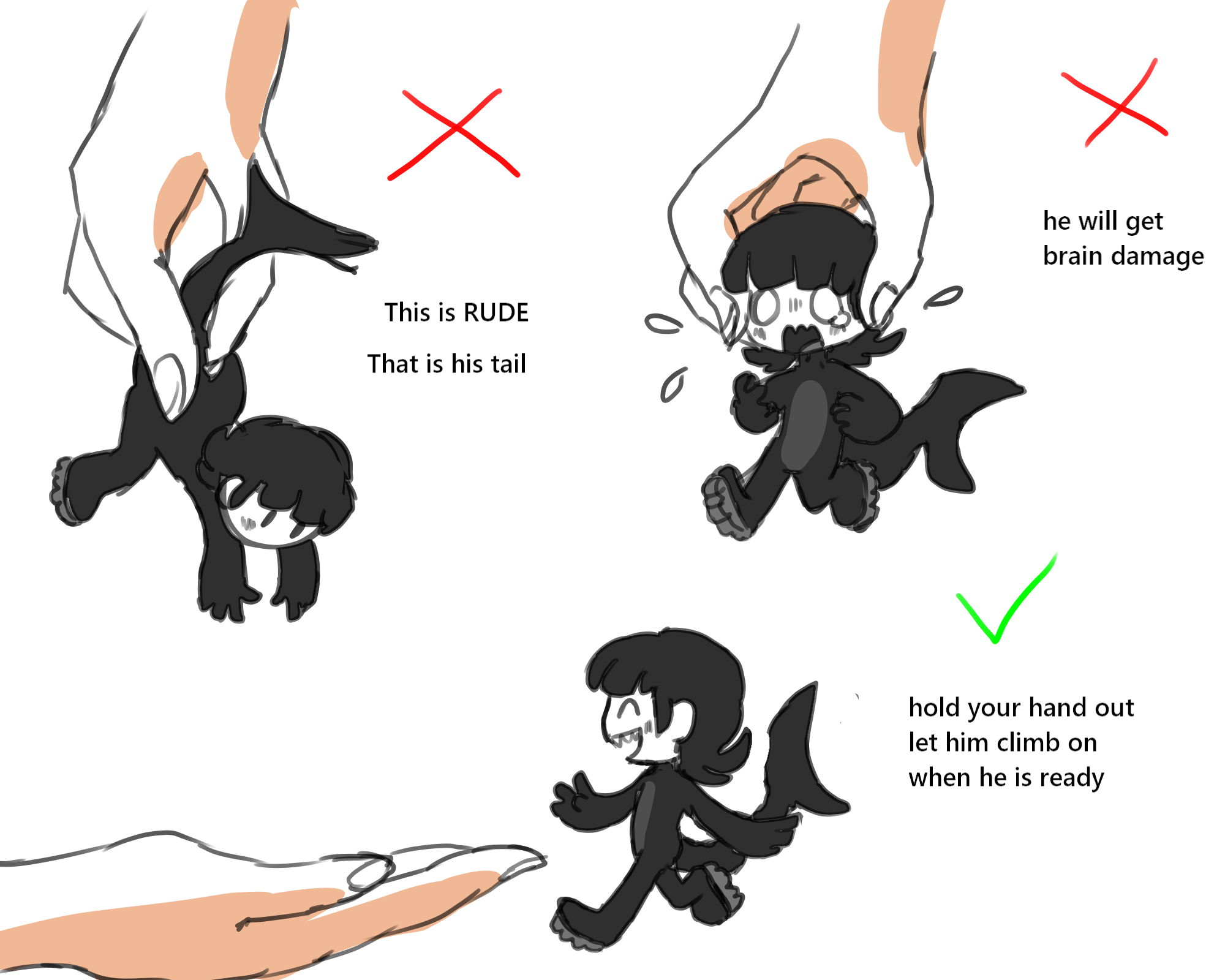 This is RUDE

That is his tail

he will get
brain damage

hold your hand out
let him climb on
when he is ready